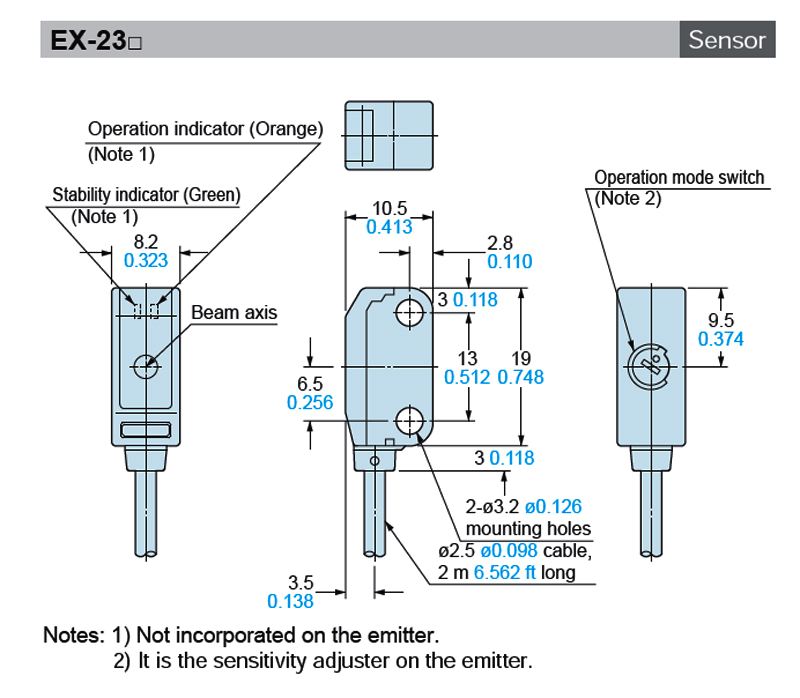 EX-23□

Sensor

Operation indicator (Orange) (Note 1)

Stability indicator (Green) (Note 1)

8.2 0.323

Beam axis

10.5 0.413

2.8 0.110

3 0.118

13 0.512

19 0.748

6.5 0.256

3 0.118

2-ø3.2 ø0.126 mounting holes

ø2.5 ø0.098 cable, 2 m 6.562 ft long

3.5 0.138

Operation mode switch (Note 2)

9.5 0.374

Notes: 1) Not incorporated on the emitter.
2) It is the sensitivity adjuster on the emitter.